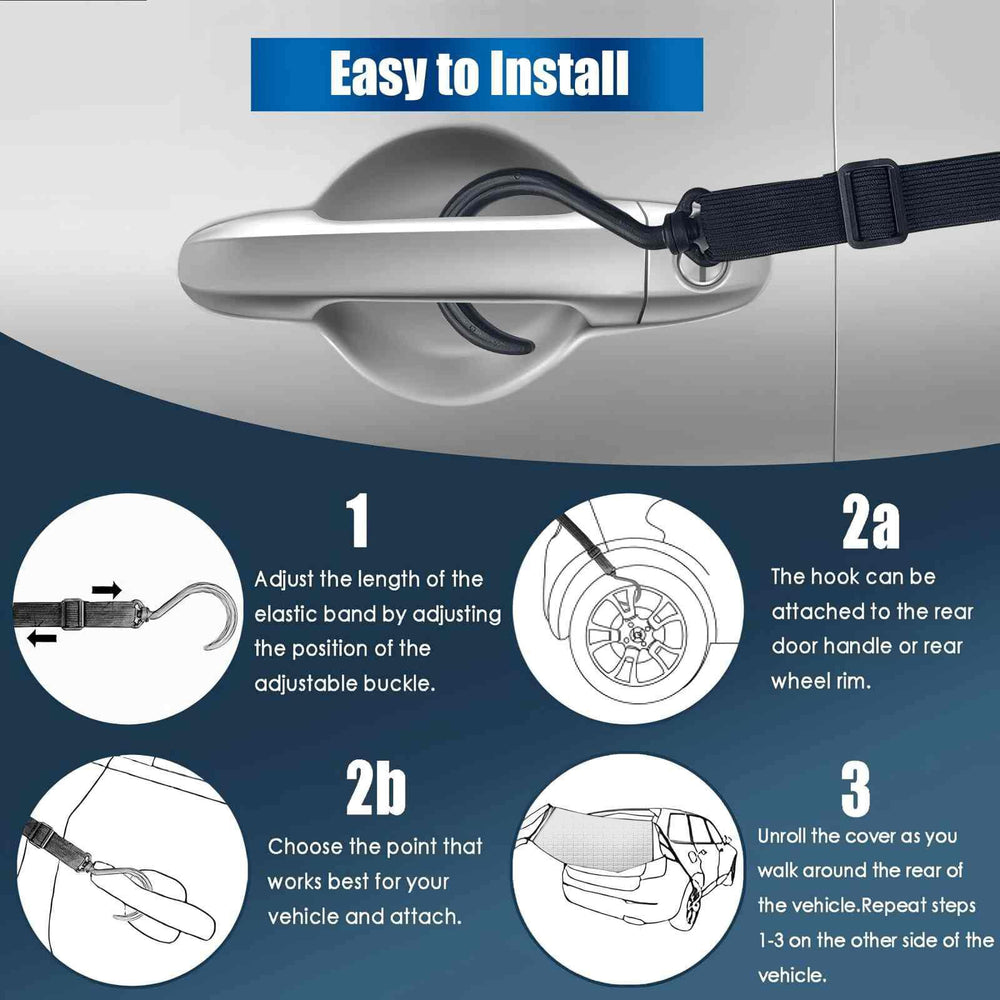 Easy to Install

1

Adjust the length of the elastic band by adjusting the position of the adjustable buckle.

2a

The hook can be attached to the rear door handle or rear wheel rim.

2b

Choose the point that works best for your vehicle and attach.

3

Unroll the cover as you walk around the rear of the vehicle.Repeat steps 1-3 on the other side of the vehicle.