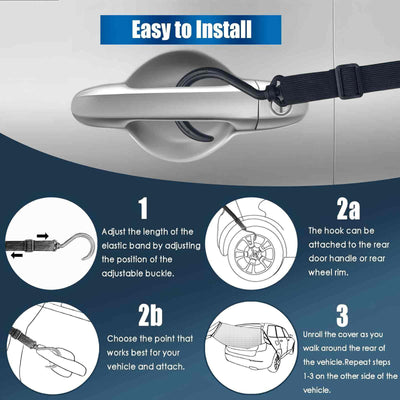 Easy to Install

1
Adjust the length of the elastic band by adjusting the position of the adjustable buckle.

2a
The hook can be attached to the rear door handle or rear wheel rim.

2b
Choose the point that works best for your vehicle and attach.

3
Unroll the cover as you walk around the rear of the vehicle.Repeat steps 1-3 on the other side of the vehicle.